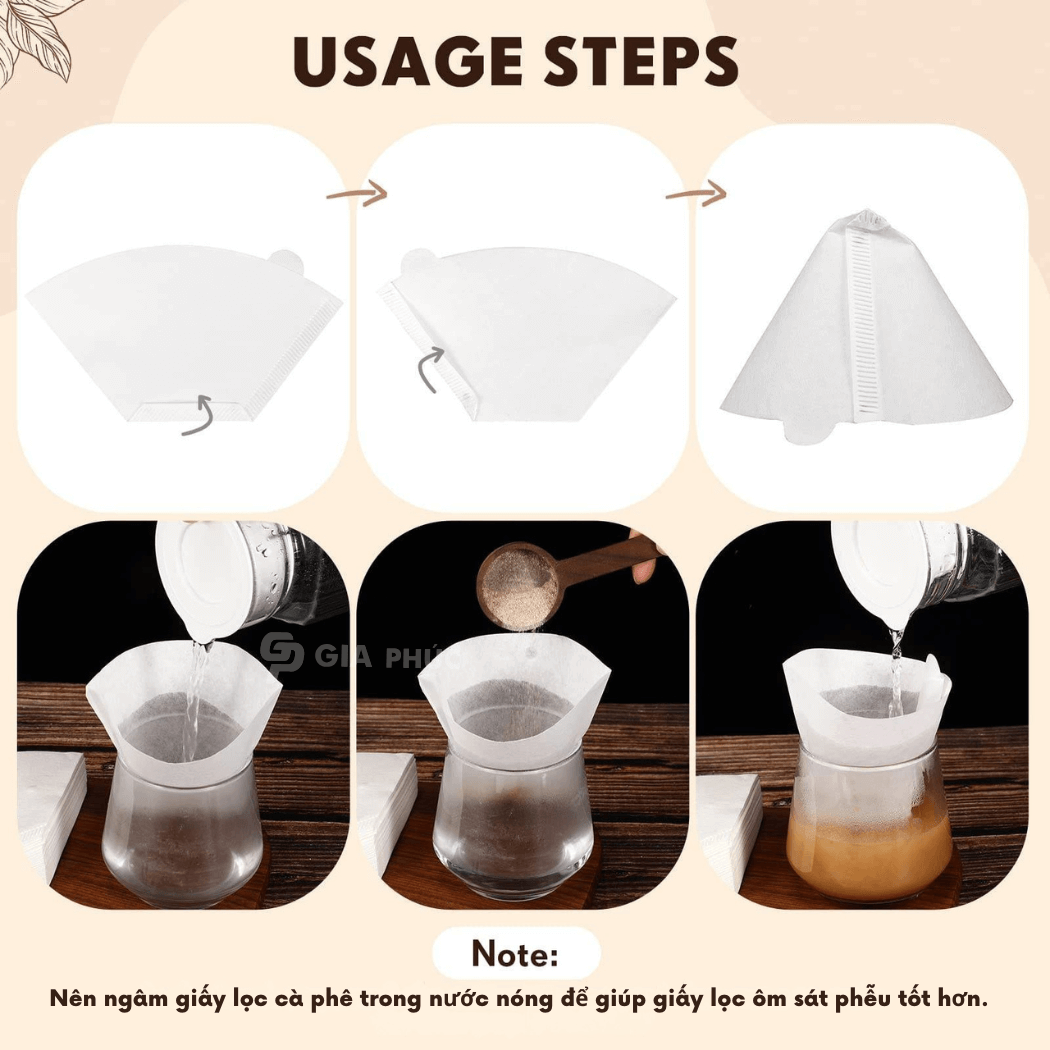 USAGE STEPS

GIA PHÚ

Note:

Nên ngâm giấy lọc cà phê trong nước nóng để giúp giấy lọc ôm sát phễu tốt hơn.